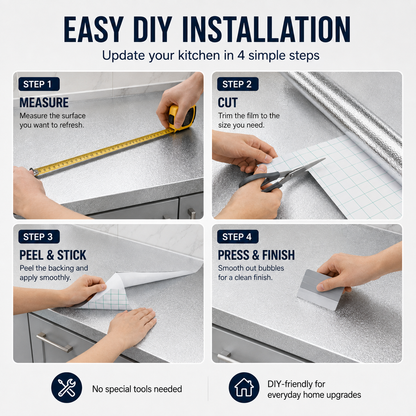 EASY DIY INSTALLATION

Update your kitchen in 4 simple steps

STEP 1

MEASURE

Measure the surface you want to refresh.

STEP 2

CUT

Trim the film to the size you need.

STEP 3

PEEL & STICK

Peel the backing and apply smoothly.

STEP 4

PRESS & FINISH

Smooth out bubbles for a clean finish.

No special tools needed

DIY-friendly for everyday home upgrades